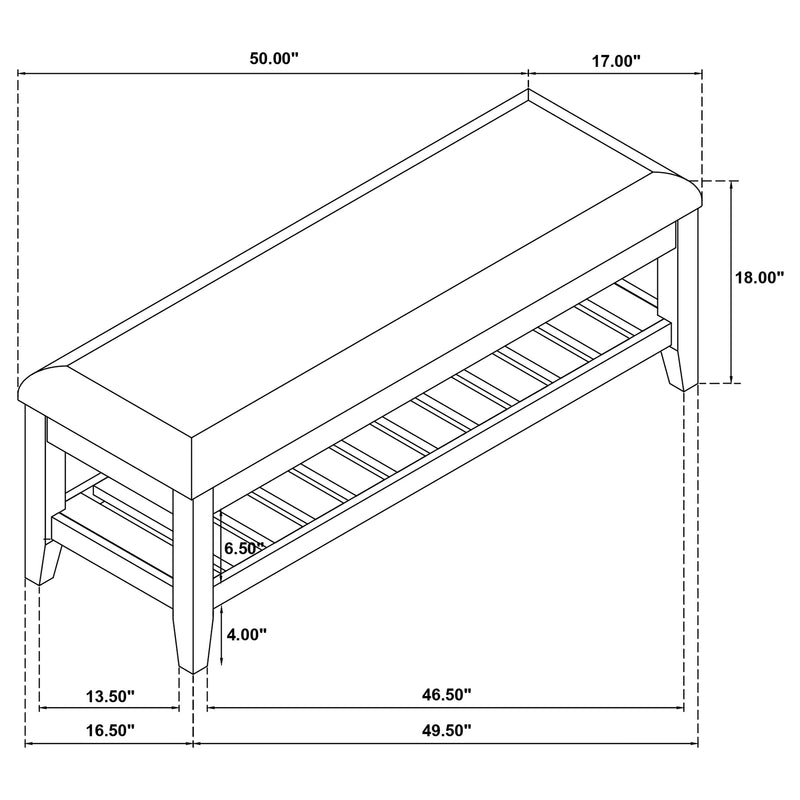 50.00"
17.00"
18.00"
6.50"
4.00"
13.50"
46.50"
16.50"
49.50"